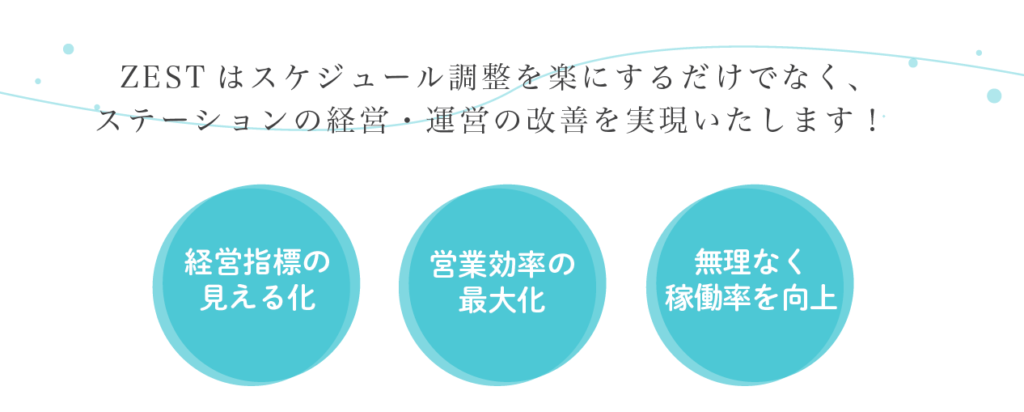 ZESTはスケジュール調整を楽にするだけでなく、
ステーションの経営・運営の改善を実現いたします！

経営指標の
見える化

営業効率の
最大化

無理なく
稼働率を向上